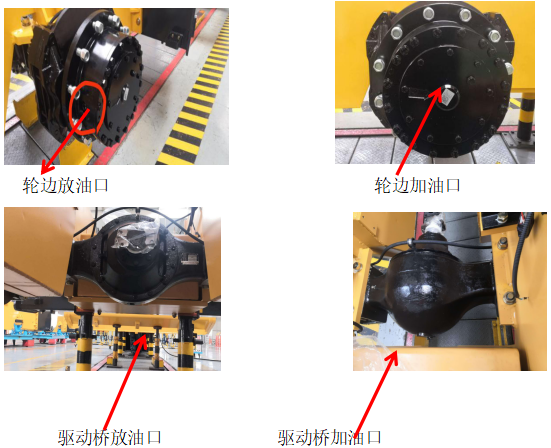 轮边放油口

轮边加油口

驱动桥放油口

驱动桥加油口